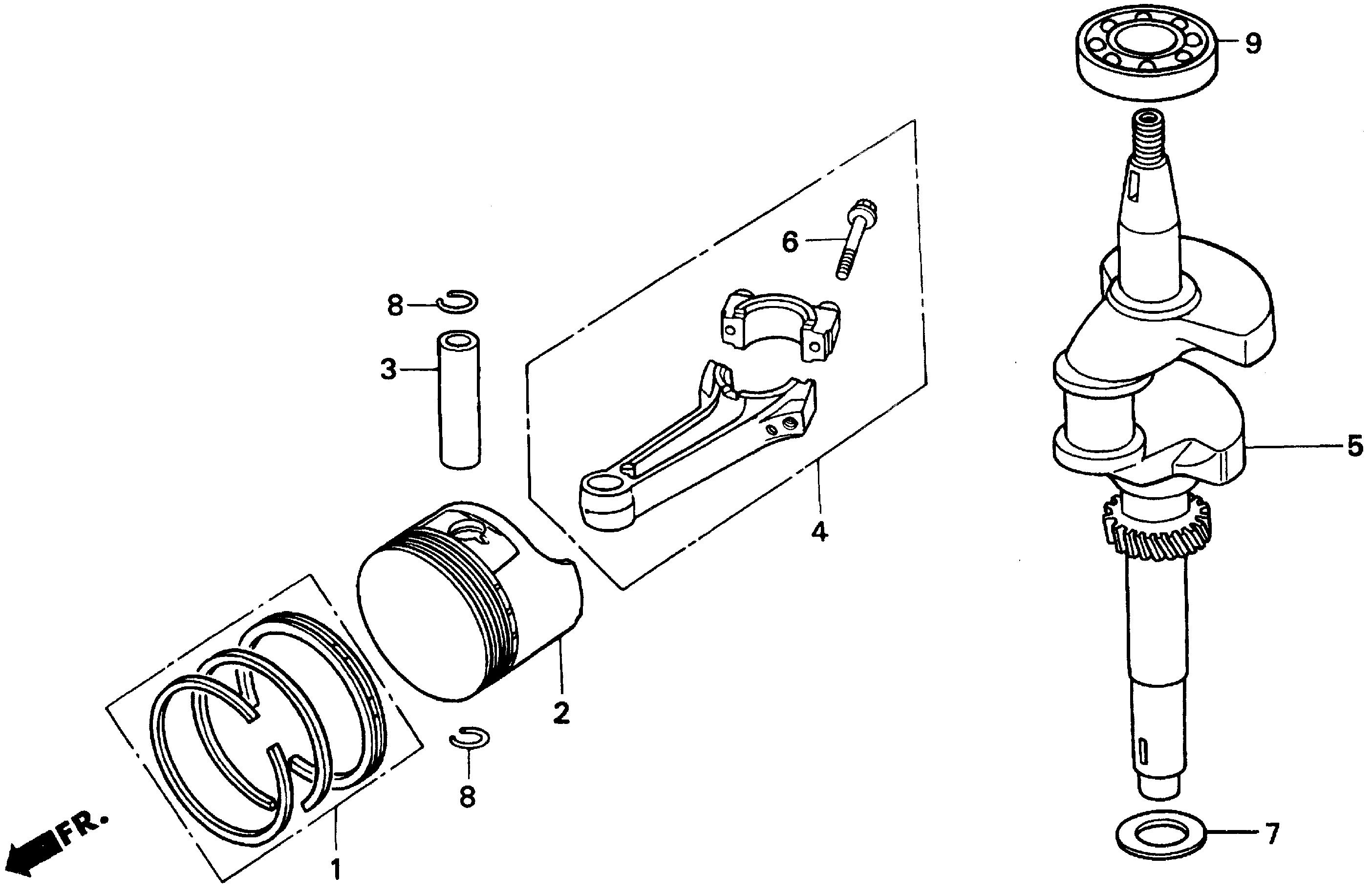 9
6
8
3
5
4
2
8
7
FR.
1